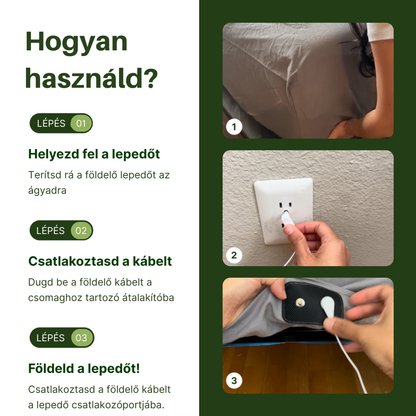 Hogyan használd?

LÉPÉS 01

Helyezd fel a lepedőt

Terítsd rá a földelő lepedőt az ágyadra

LÉPÉS 02

Csatlakoztasd a kábelt

Dugd be a földelő kábelt a csomaghoz tartozó átalakítóba

LÉPÉS 03

Földeld a lepedőt!

Csatlakoztasd a földelő kábelt a lepedő csatlakozóportjába.

1

2

3