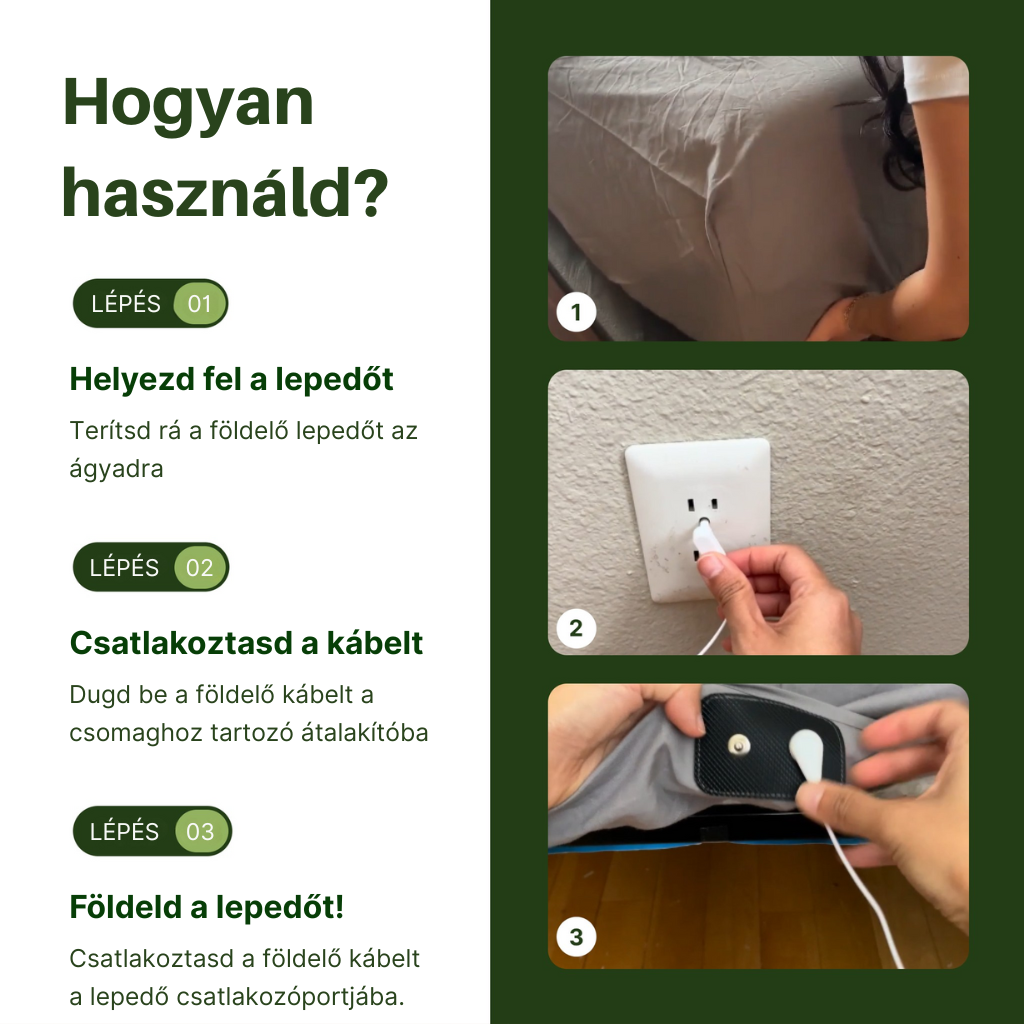 Hogyan használd?

LÉPÉS 01

Helyezd fel a lepedőt

Terítsd rá a földelő lepedőt az ágyadra

LÉPÉS 02

Csatlakoztasd a kábelt

Dugd be a földelő kábelt a csomaghoz tartozó átalakítóba

LÉPÉS 03

Földeld a lepedőt!

Csatlakoztasd a földelő kábelt a lepedő csatlakozóportjába.

1

2

3